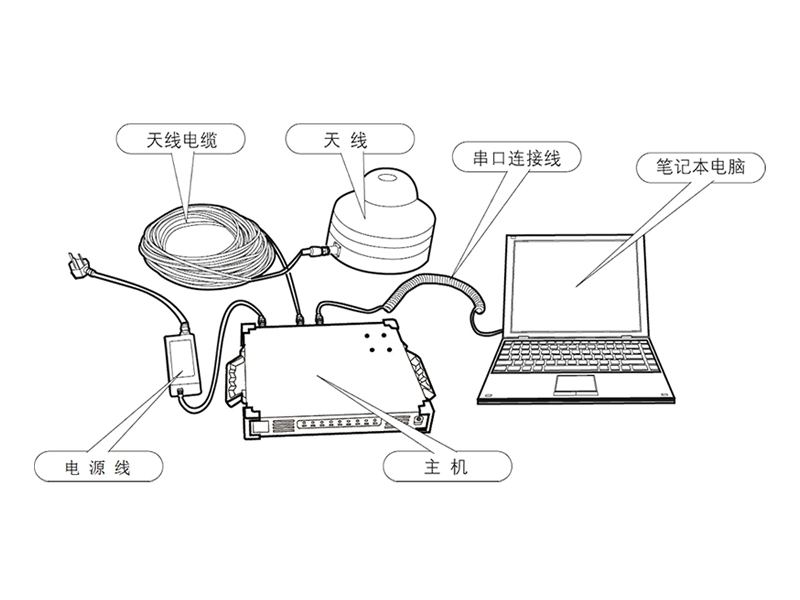 天线电缆

天 线

串口连接线

笔记本电脑

电 源 线

主 机